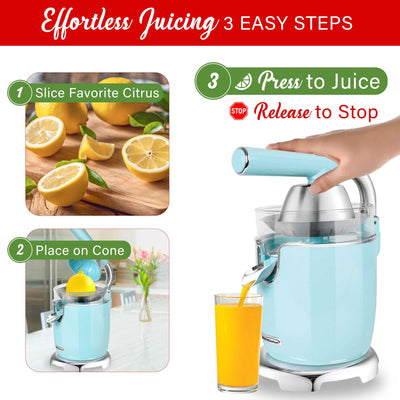 Effortless Juicing 3 EASY STEPS

1 Slice Favorite Citrus

2 Place on Cone

3 Press to Juice

STOP Release to Stop