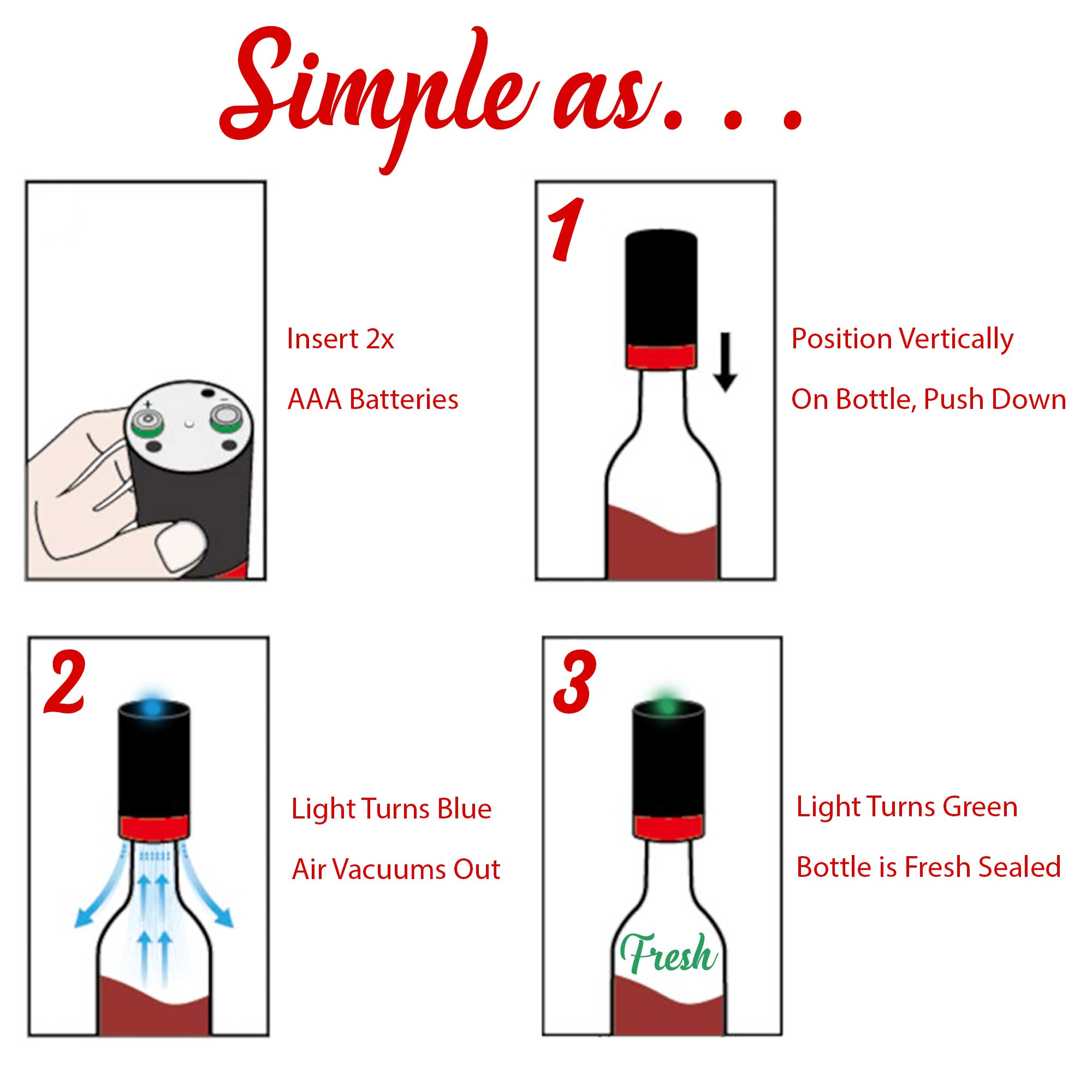 Simple as. . .

+
−

Insert 2x
AAA Batteries

1

Position Vertically
On Bottle, Push Down

2

Light Turns Blue
Air Vacuums Out

3

Fresh

Light Turns Green
Bottle is Fresh Sealed